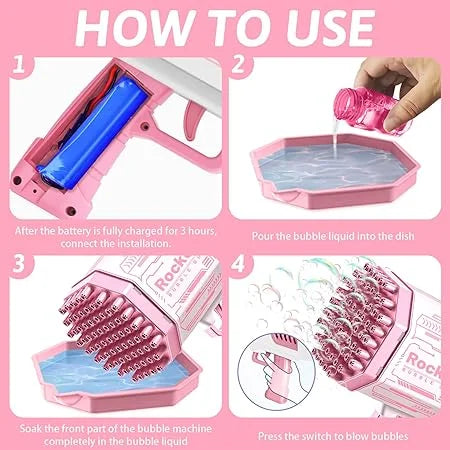 HOW TO USE

1

After the battery is fully charged for 3 hours, connect the installation.

2

Pour the bubble liquid into the dish

3

Rock
BUBBLE

Soak the front part of the bubble machine completely in the bubble liquid

4

Rock
BUBBLE

Press the switch to blow bubbles